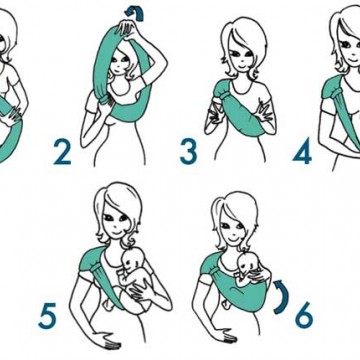 2
3
4
5
6